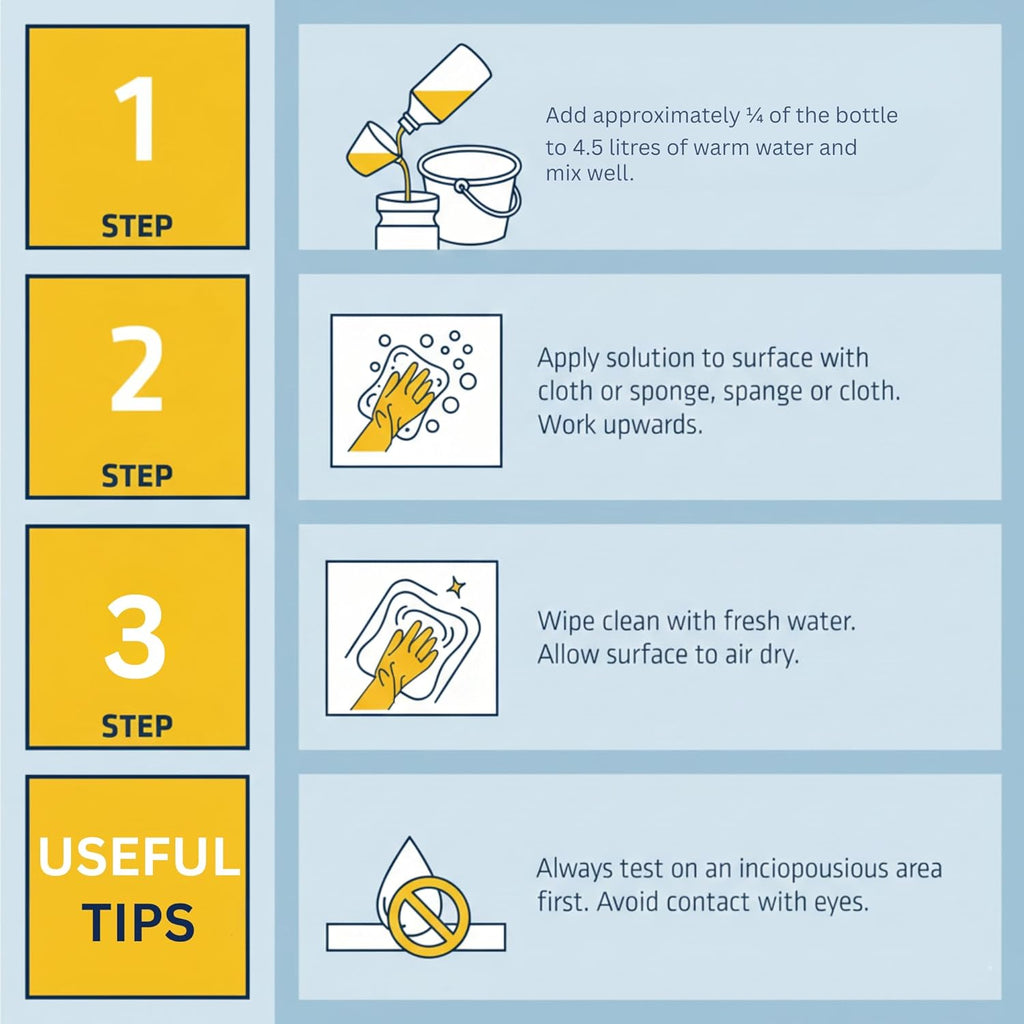 1
STEP

Add approximately ¼ of the bottle to 4.5 litres of warm water and mix well.

2
STEP

Apply solution to surface with cloth or sponge, spange or cloth. Work upwards.

3
STEP

Wipe clean with fresh water. Allow surface to air dry.

USEFUL TIPS

Always test on an inciopousious area first. Avoid contact with eyes.