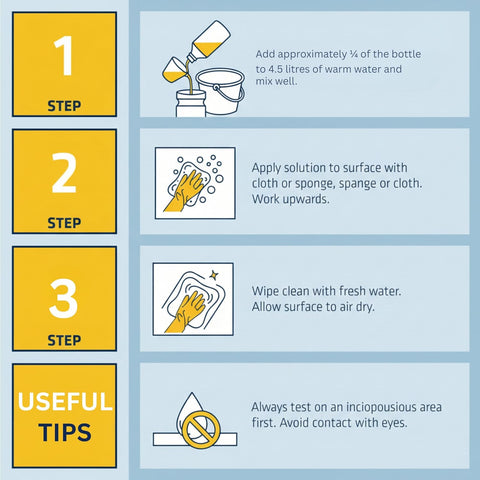 1
STEP

Add approximately ¼ of the bottle to 4.5 litres of warm water and mix well.

2
STEP

Apply solution to surface with cloth or sponge, spange or cloth. Work upwards.

3
STEP

Wipe clean with fresh water. Allow surface to air dry.

USEFUL
TIPS

Always test on an inciopousious area first. Avoid contact with eyes.